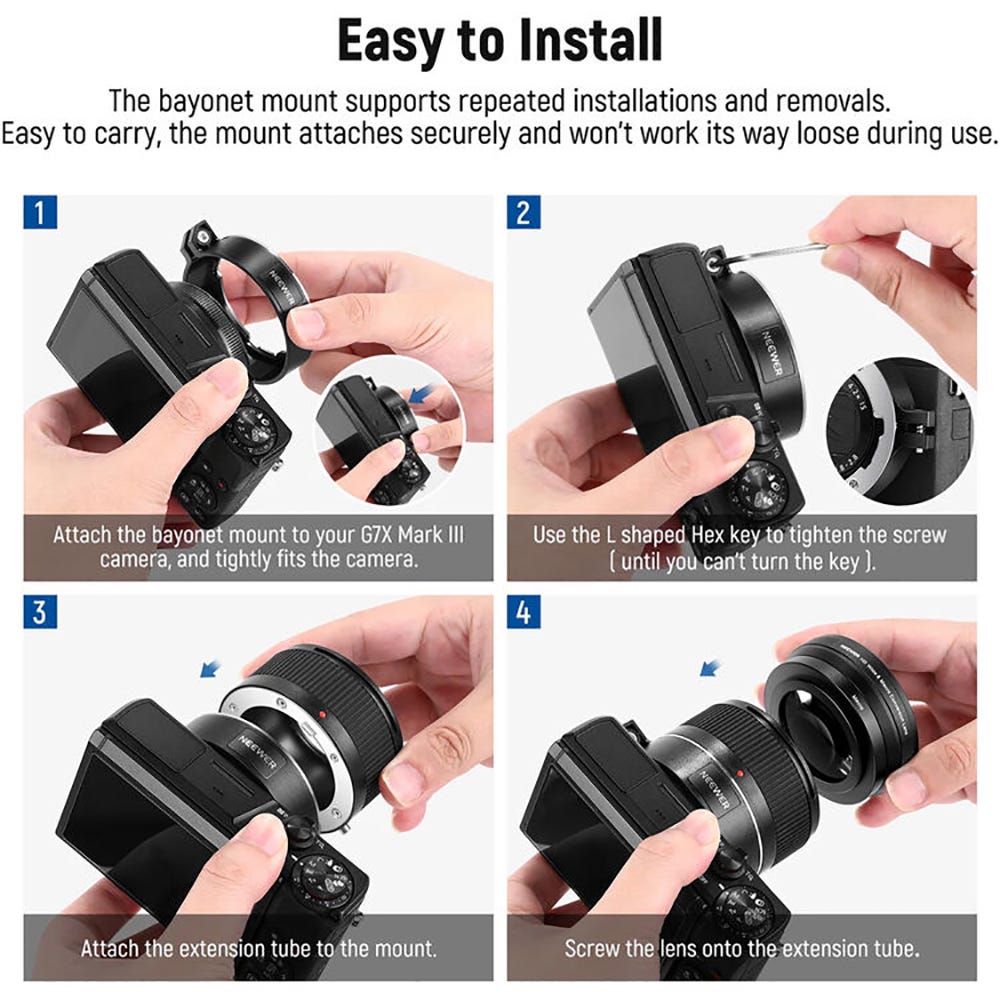 Easy to Install

The bayonet mount supports repeated installations and removals. Easy to carry, the mount attaches securely and won't work its way loose during use.

1

NEEWER

Attach the bayonet mount to your G7X Mark III camera, and tightly fits the camera.

2

NEEWER

Use the L shaped Hex key to tighten the screw ( until you can't turn the key ).

3

NEEWER

Attach the extension tube to the mount.

4

NEEWER

Screw the lens onto the extension tube.