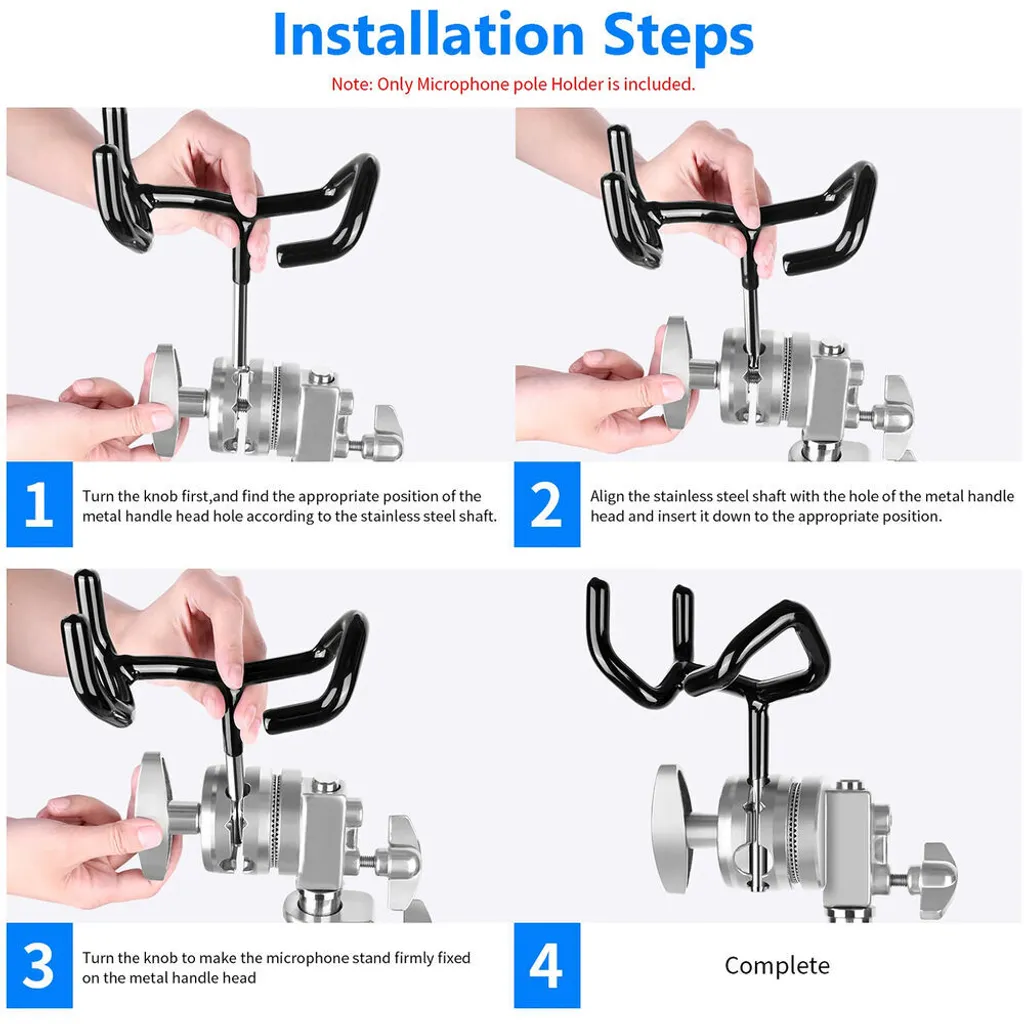 Installation Steps

Note: Only Microphone pole Holder is included.

1

Turn the knob first,and find the appropriate position of the metal handle head hole according to the stainless steel shaft.

2

Align the stainless steel shaft with the hole of the metal handle head and insert it down to the appropriate position.

3

Turn the knob to make the microphone stand firmly fixed on the metal handle head

4

Complete