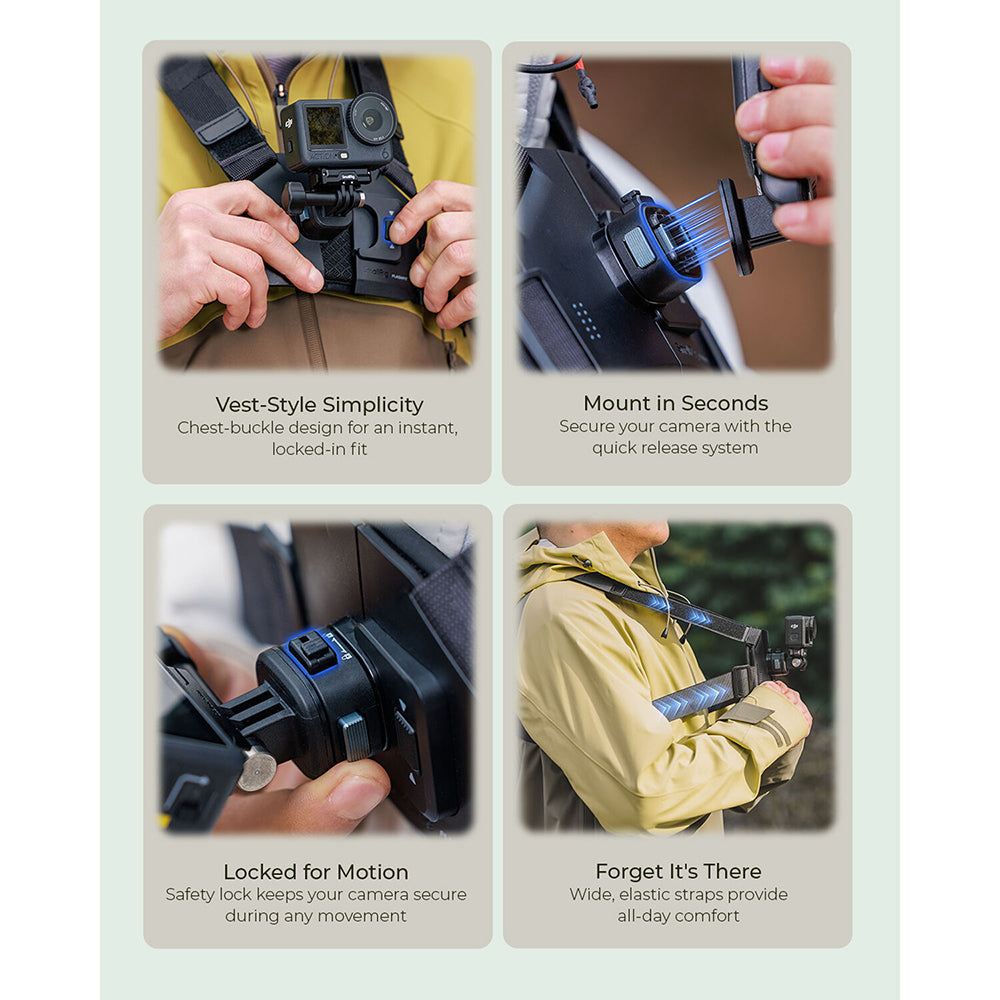 Vest-Style Simplicity
Chest-buckle design for an instant, locked-in fit

Mount in Seconds
Secure your camera with the quick release system

Locked for Motion
Safety lock keeps your camera secure during any movement

Forget It's There
Wide, elastic straps provide all-day comfort